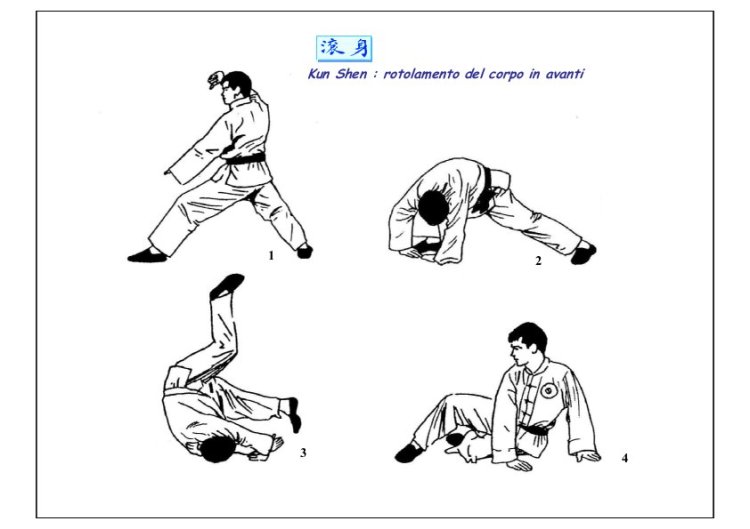 滚身

Kun Shen : rotolamento del corpo in avanti

1

2

3

4