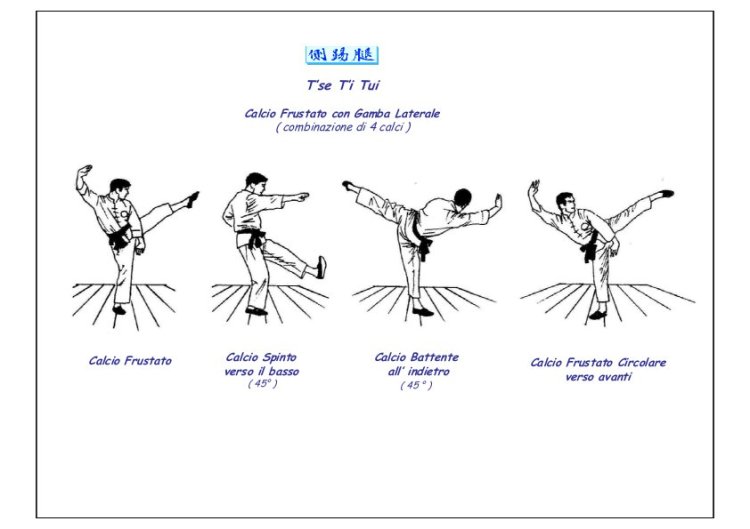 側踢腿

T'se T'i Tui

Calcio Frustato con Gamba Laterale
( combinazione di 4 calci )

Calcio Frustato

Calcio Spinto verso il basso
( 45° )

Calcio Battente all' indietro
( 45° )

Calcio Frustato Circolare verso avanti