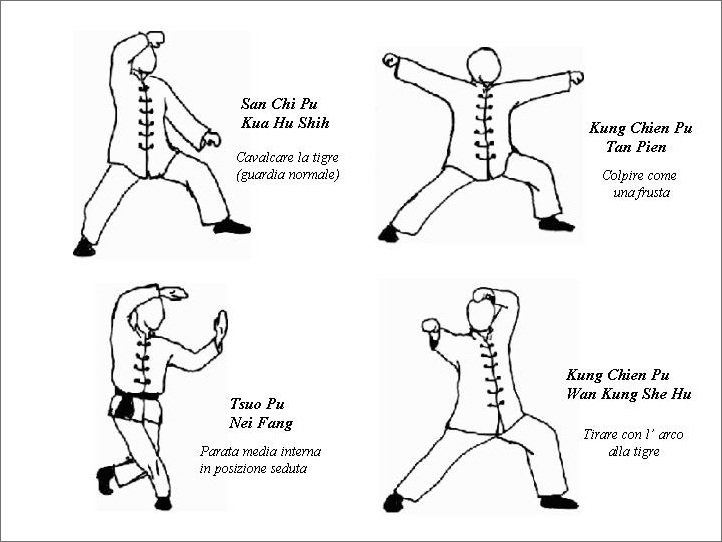 San Chi Pu
Kua Hu Shih

Cavalcare la tigre
(guardia normale)

Kung Chien Pu
Tan Pien

Colpire come
una frusta

Tsuo Pu
Nei Fang

Parata media interna
in posizione seduta

Kung Chien Pu
Wan Kung She Hu

Tirare con l' arco
dlla tigre